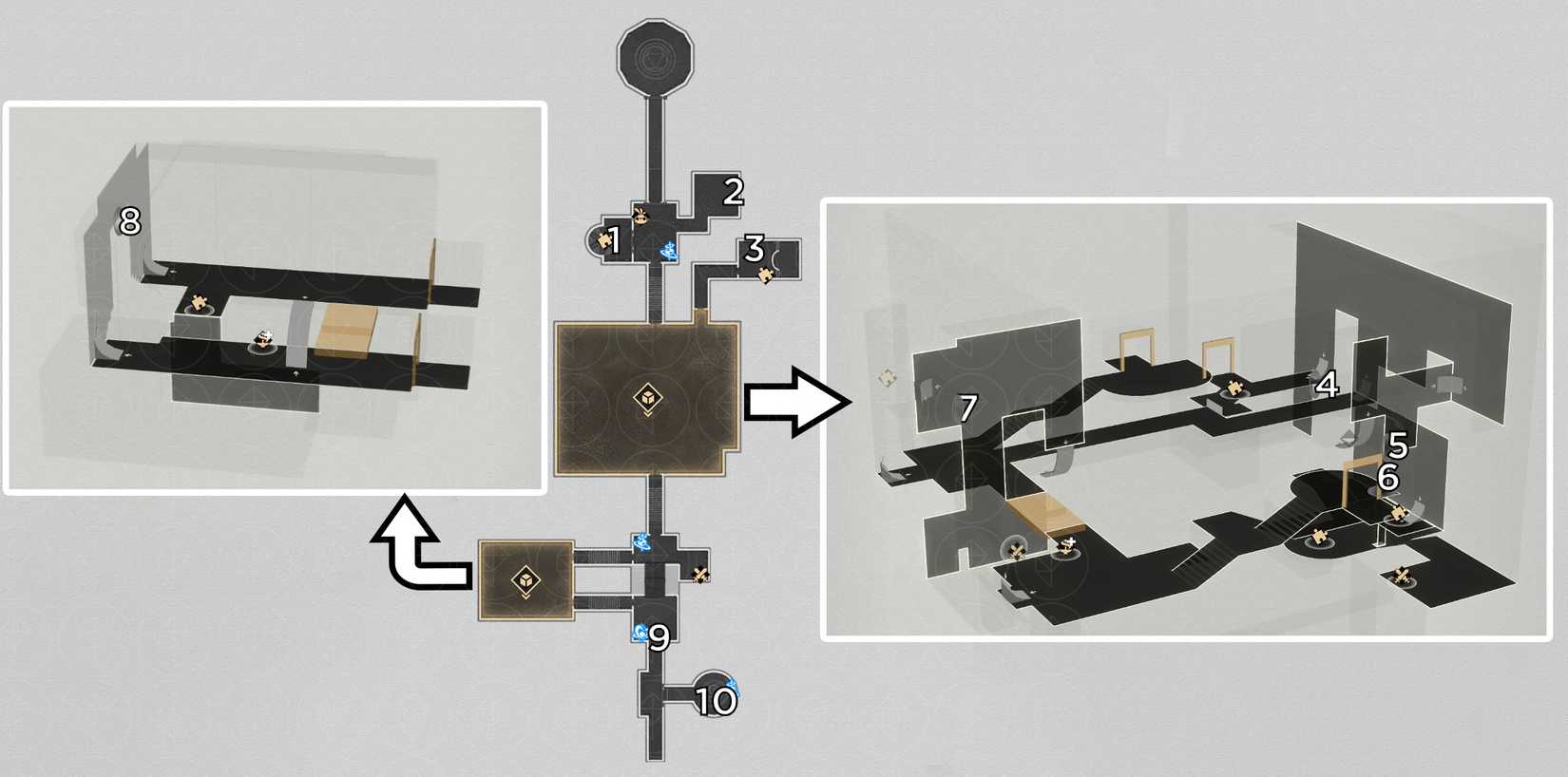 8
2
1
3
7
4
5
6
9
10